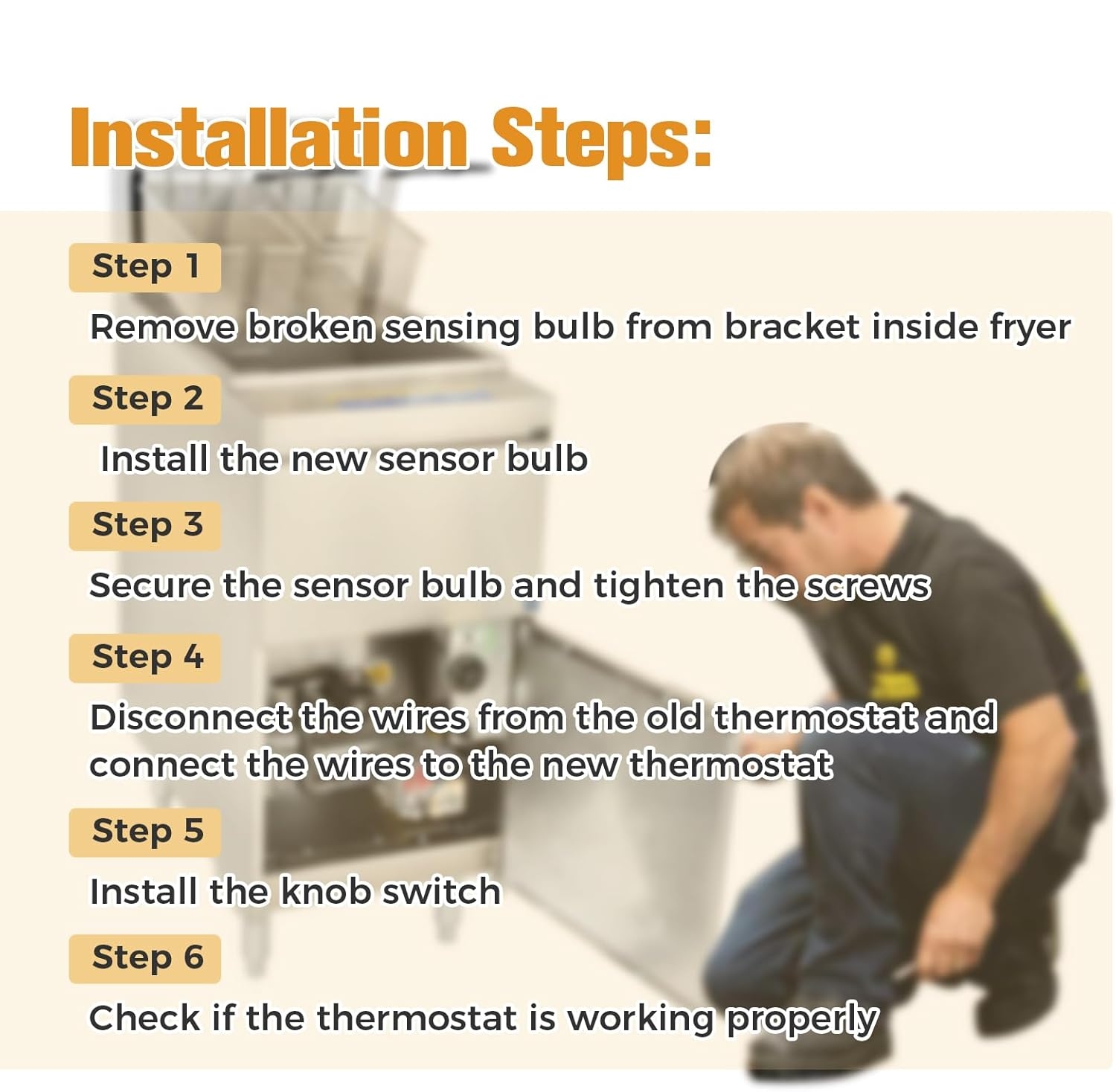 Installation Steps:

Step 1

Remove broken sensing bulb from bracket inside fryer

Step 2

Install the new sensor bulb

Step 3

Secure the sensor bulb and tighten the screws

Step 4

Disconnect the wires from the old thermostat and connect the wires to the new thermostat

Step 5

Install the knob switch

Step 6

Check if the thermostat is working properly