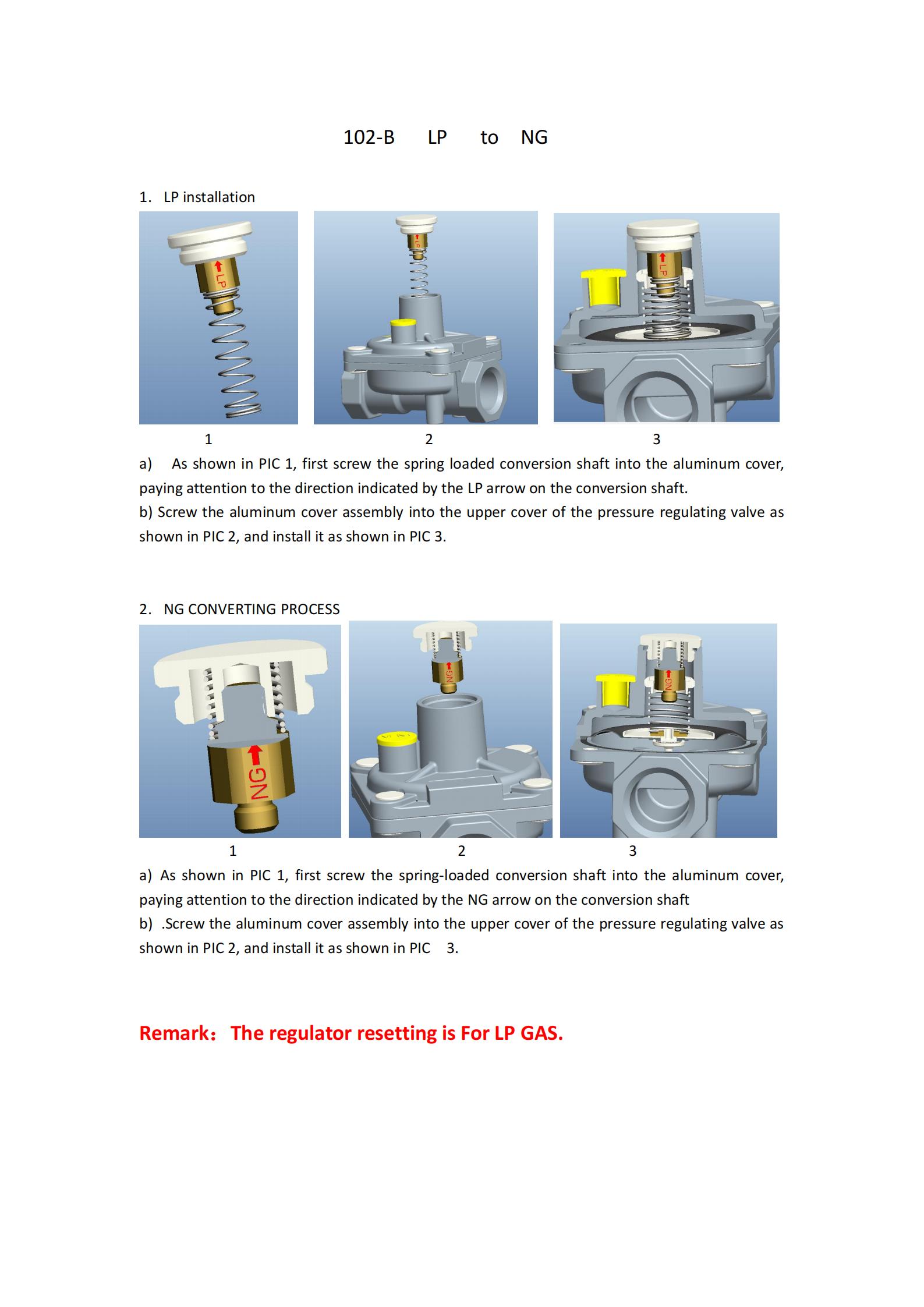 102-B LP to NG

1. LP installation

LP

LP

LP

1 2 3

a) As shown in PIC 1, first screw the spring loaded conversion shaft into the aluminum cover, paying attention to the direction indicated by the LP arrow on the conversion shaft.

b) Screw the aluminum cover assembly into the upper cover of the pressure regulating valve as shown in PIC 2, and install it as shown in PIC 3.

2. NG CONVERTING PROCESS

NG

NG

NG

1 2 3

a) As shown in PIC 1, first screw the spring-loaded conversion shaft into the aluminum cover, paying attention to the direction indicated by the NG arrow on the conversion shaft

b) .Screw the aluminum cover assembly into the upper cover of the pressure regulating valve as shown in PIC 2, and install it as shown in PIC 3.

Remark: The regulator resetting is For LP GAS.