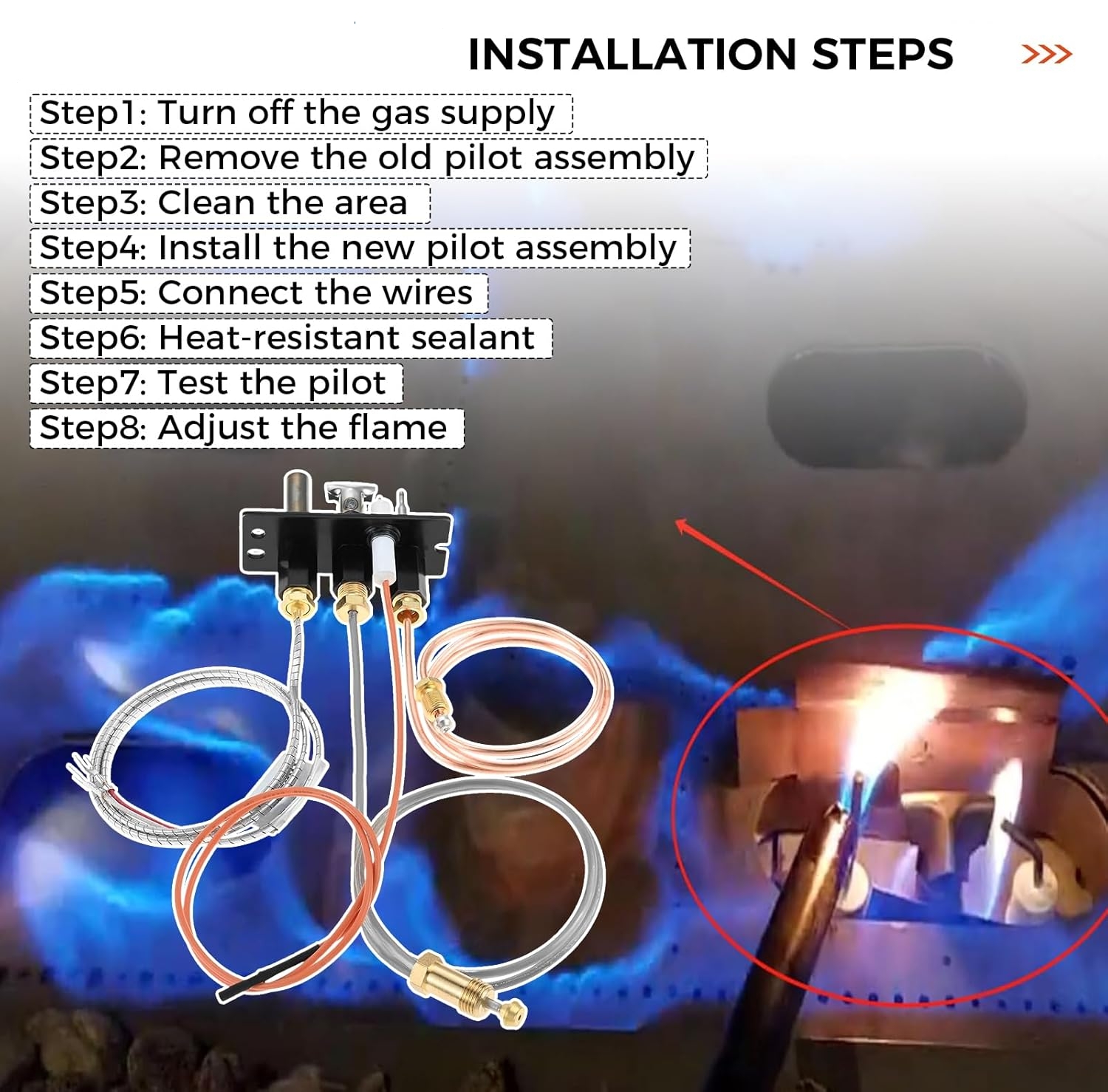 INSTALLATION STEPS >>>

Step1: Turn off the gas supply
Step2: Remove the old pilot assembly
Step3: Clean the area
Step4: Install the new pilot assembly
Step5: Connect the wires
Step6: Heat-resistant sealant
Step7: Test the pilot
Step8: Adjust the flame